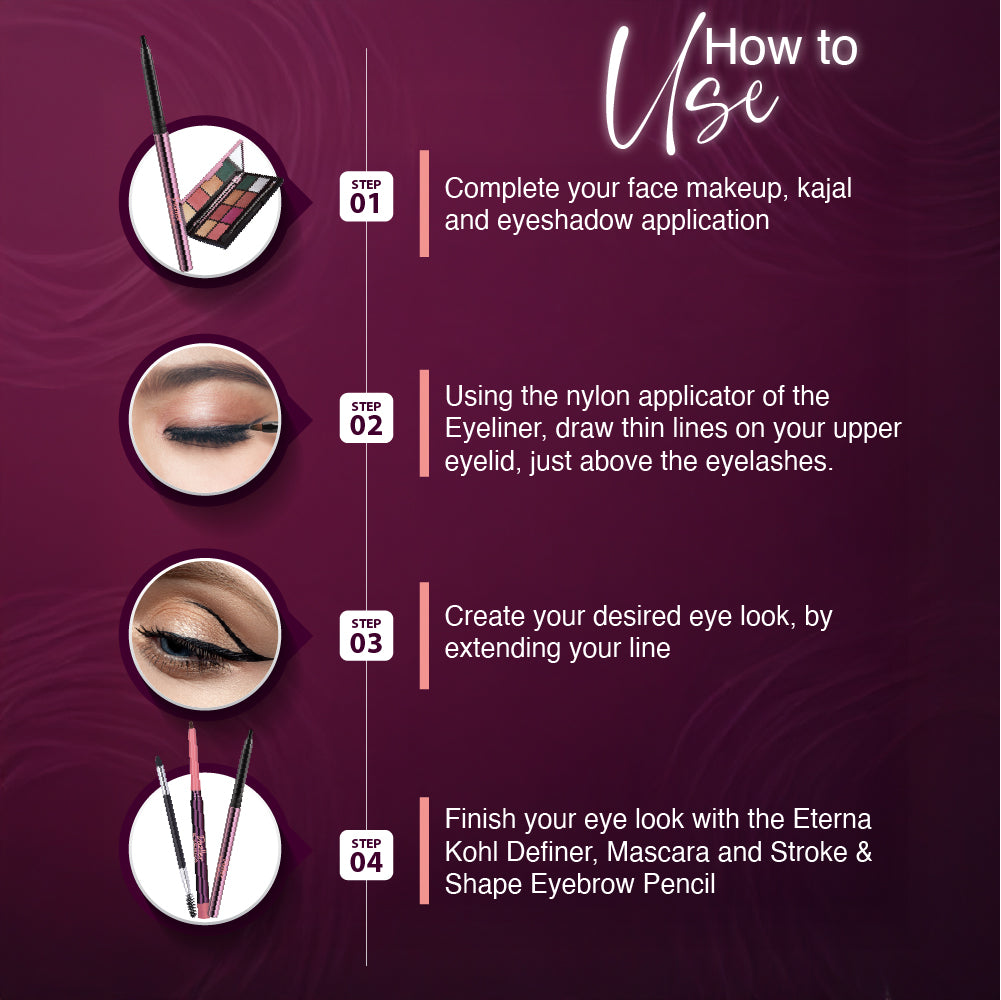 How to Use

STEP 01
Complete your face makeup, kajal and eyeshadow application

STEP 02
Using the nylon applicator of the Eyeliner, draw thin lines on your upper eyelid, just above the eyelashes.

STEP 03
Create your desired eye look, by extending your line

STEP 04
Finish your eye look with the Eterna Kohl Definer, Mascara and Stroke & Shape Eyebrow Pencil