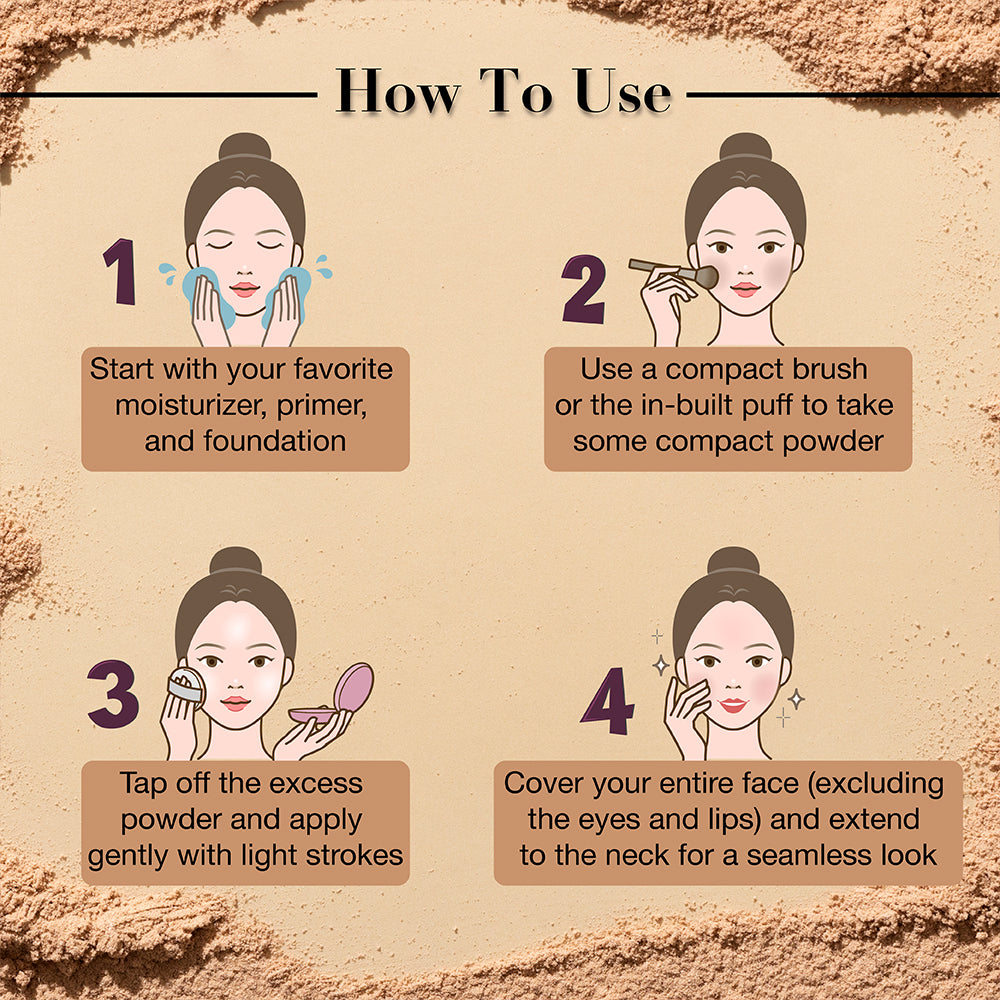 How To Use

1

Start with your favorite moisturizer, primer, and foundation

2

Use a compact brush or the in-built puff to take some compact powder

3

Tap off the excess powder and apply gently with light strokes

4

Cover your entire face (excluding the eyes and lips) and extend to the neck for a seamless look